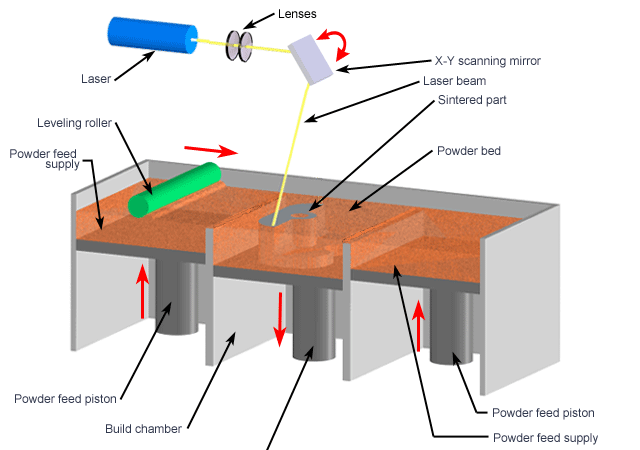 Lenses

Laser

X-Y scanning mirror

Laser beam

Sintered part

Leveling roller

Powder feed supply

Powder bed

Powder feed piston

Build chamber

Powder feed piston

Powder feed supply