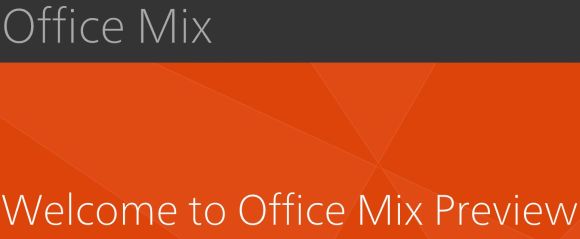 Office Mix

Welcome to Office Mix Preview